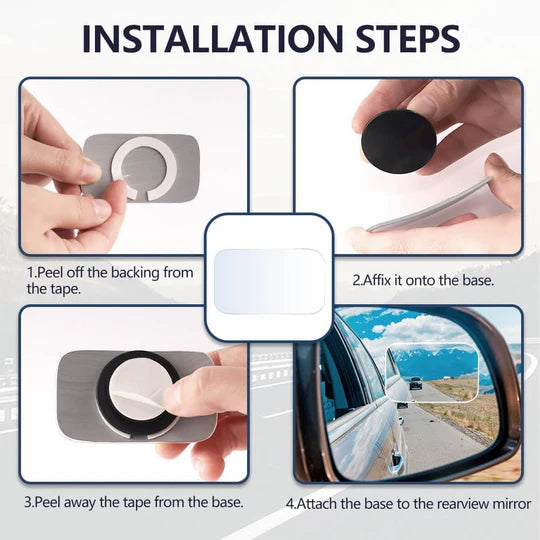 INSTALLATION STEPS

1.Peel off the backing from the tape.

2.Affix it onto the base.

3.Peel away the tape from the base.

4.Attach the base to the rearview mirror