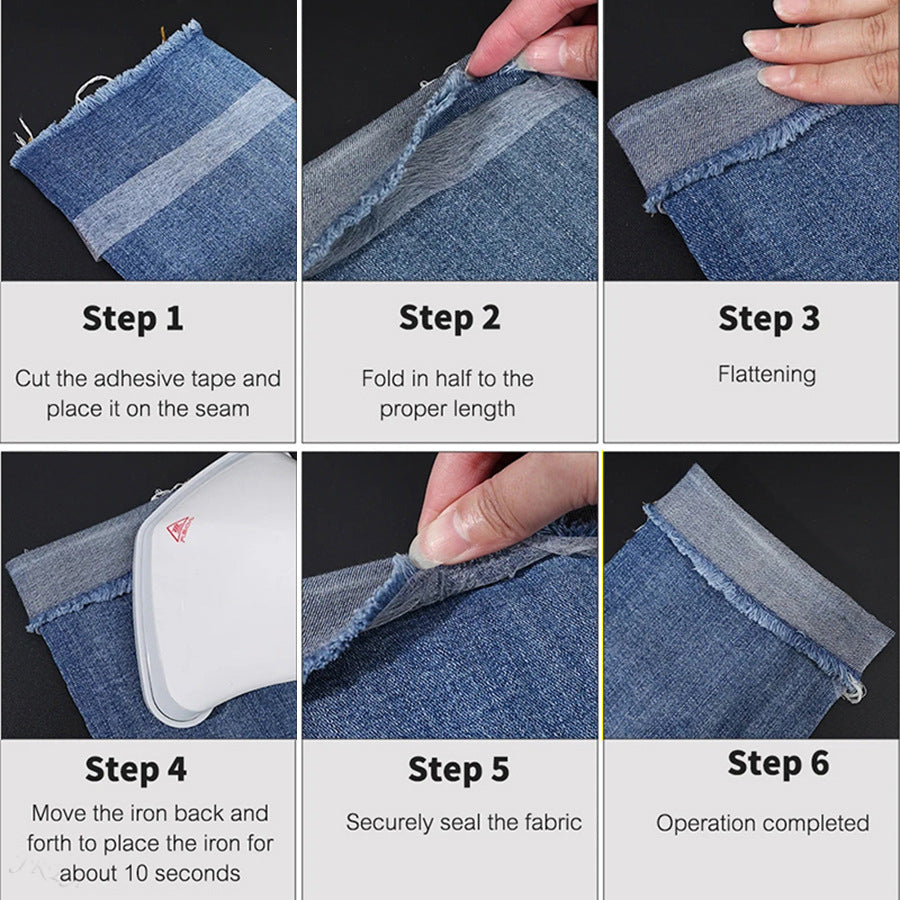 Step 1

Cut the adhesive tape and place it on the seam

Step 2

Fold in half to the proper length

Step 3

Flattening

Step 4

Move the iron back and forth to place the iron for about 10 seconds

Step 5

Securely seal the fabric

Step 6

Operation completed